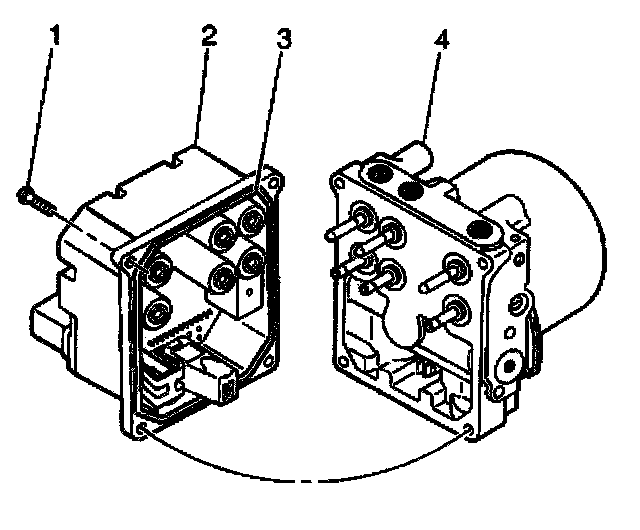 1
2
3
4