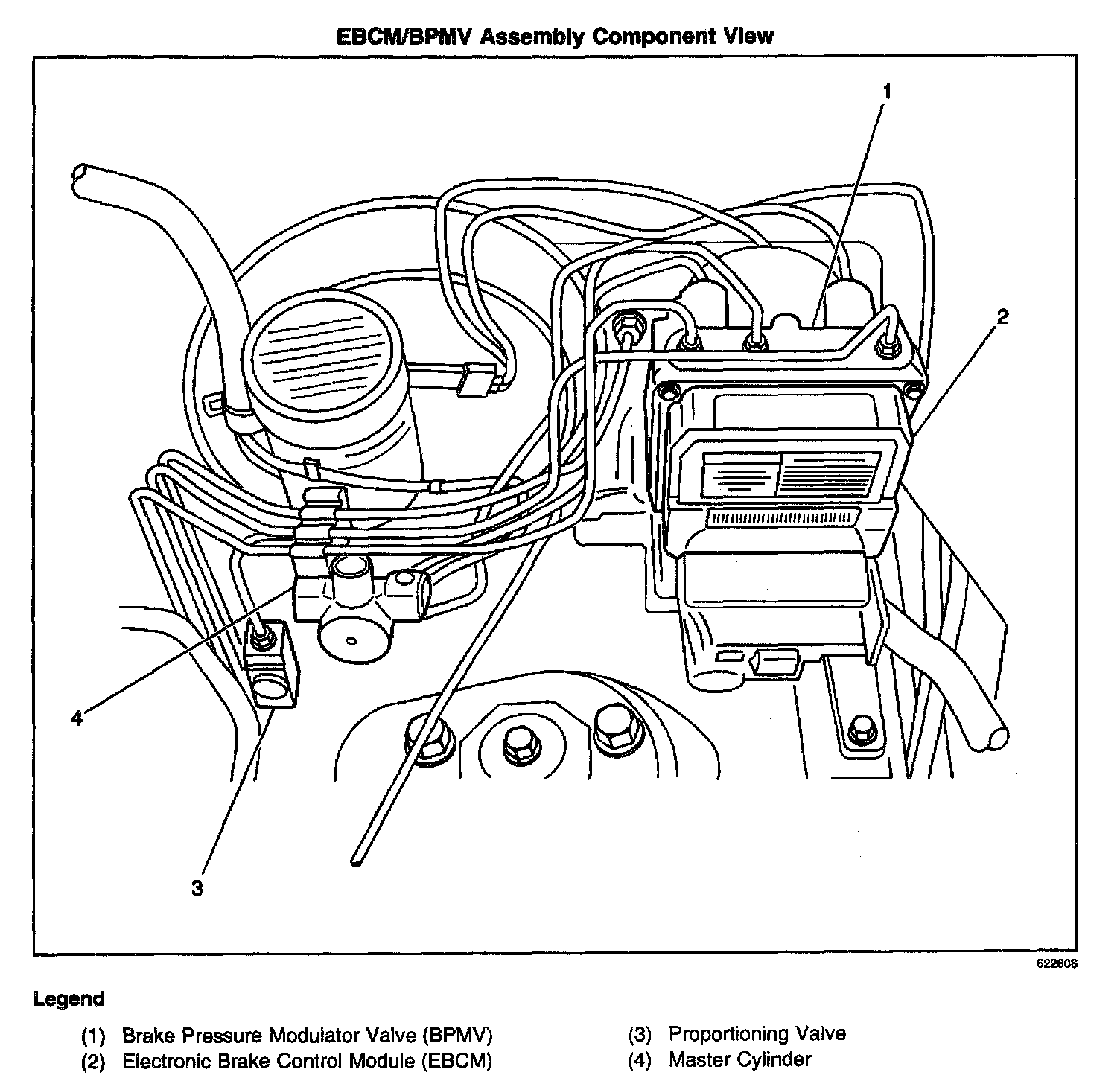 EBCM/BPMV Assembly Component View

1

2

4

3

622806

Legend

(1) Brake Pressure Modulator Valve (BPMV)
(2) Electronic Brake Control Module (EBCM)

(3) Proportioning Valve
(4) Master Cylinder