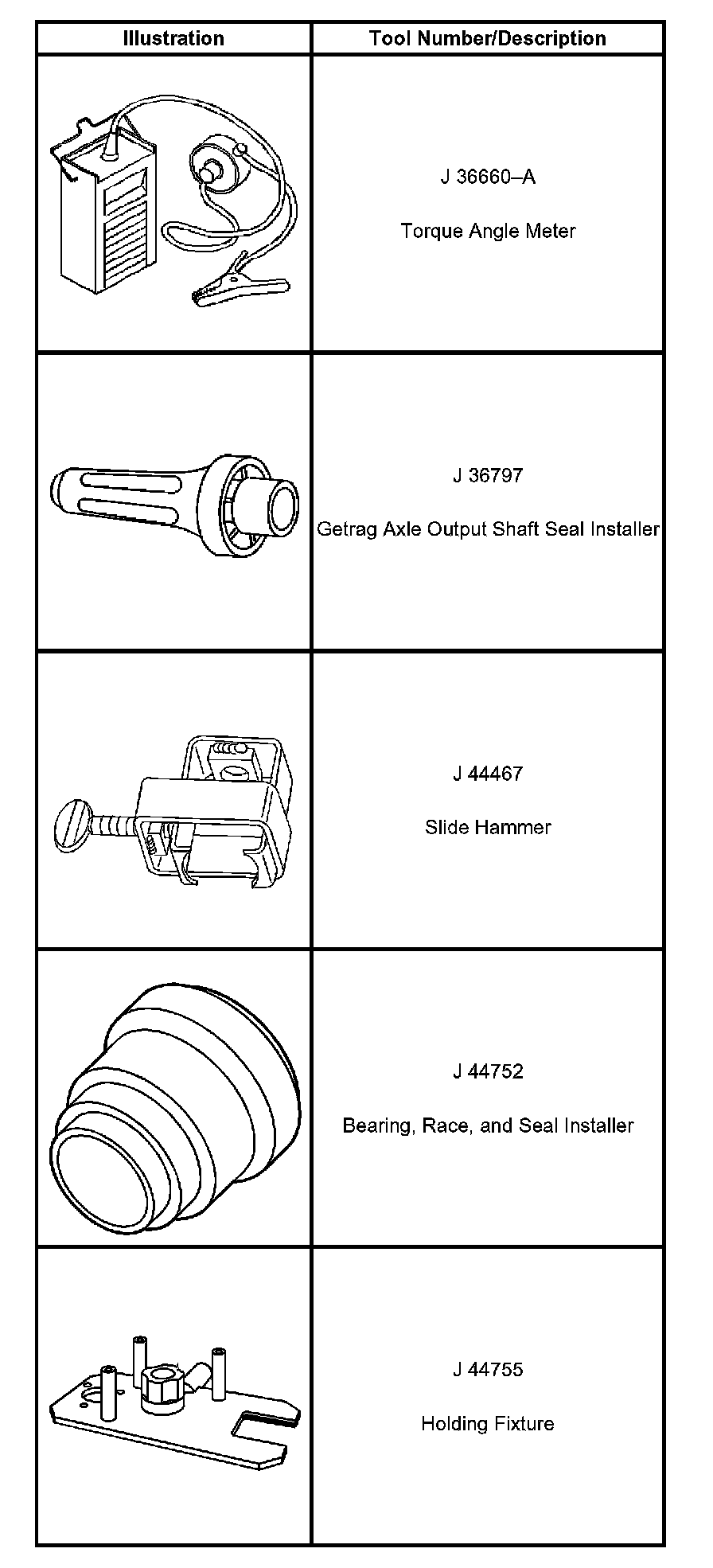 | Illustration | Tool Number/Description |
|---|---|
| | J 36660–A<br><br>Torque Angle Meter |
| | J 36797<br><br>Getrag Axle Output Shaft Seal Installer |
| | J 44467<br><br>Slide Hammer |
| | J 44752<br><br>Bearing, Race, and Seal Installer |
| | J 44755<br><br>Holding Fixture |