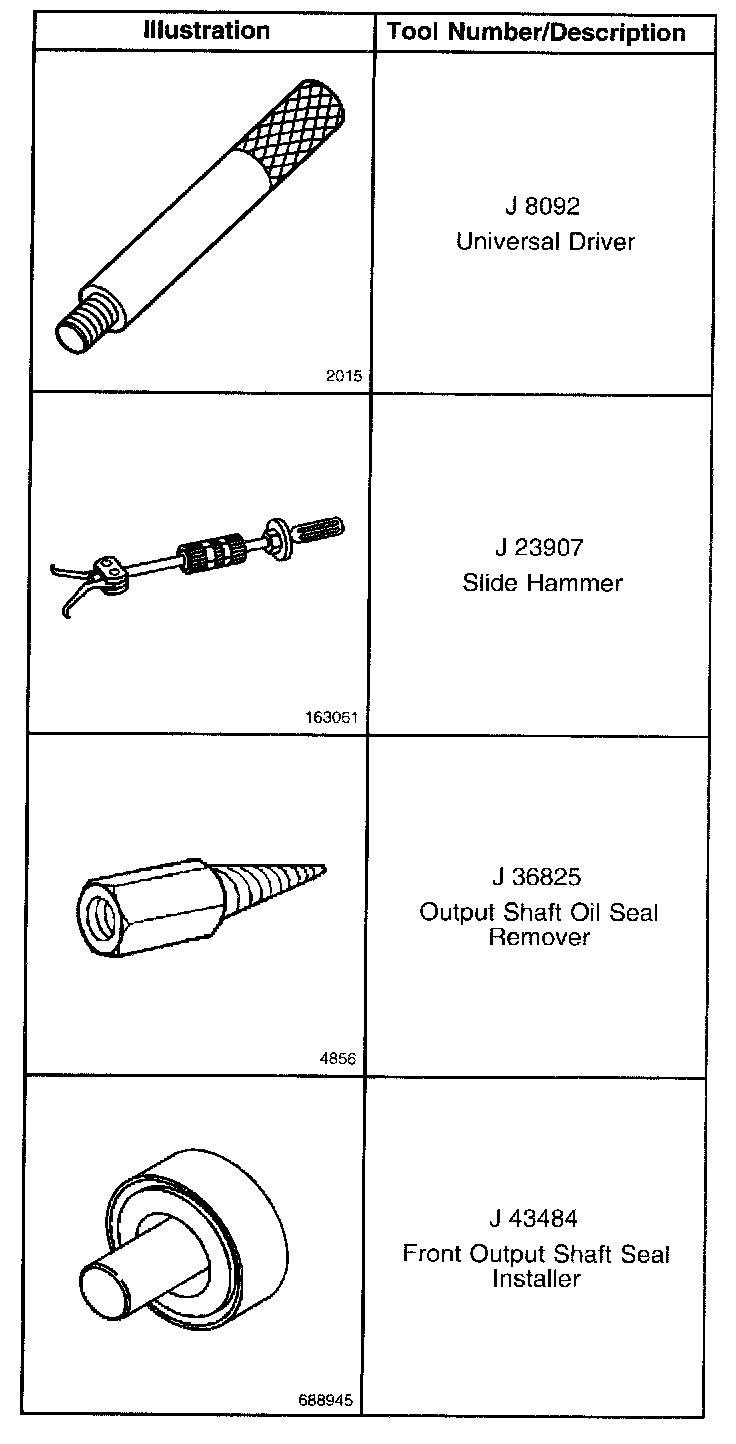 | Illustration | Tool Number/Description |
|---|---|
| 2015 | J 8092 Universal Driver |
| 163061 | J 23907 Slide Hammer |
| 4856 | J 36825 Output Shaft Oil Seal Remover |
| 688945 | J 43484 Front Output Shaft Seal Installer |