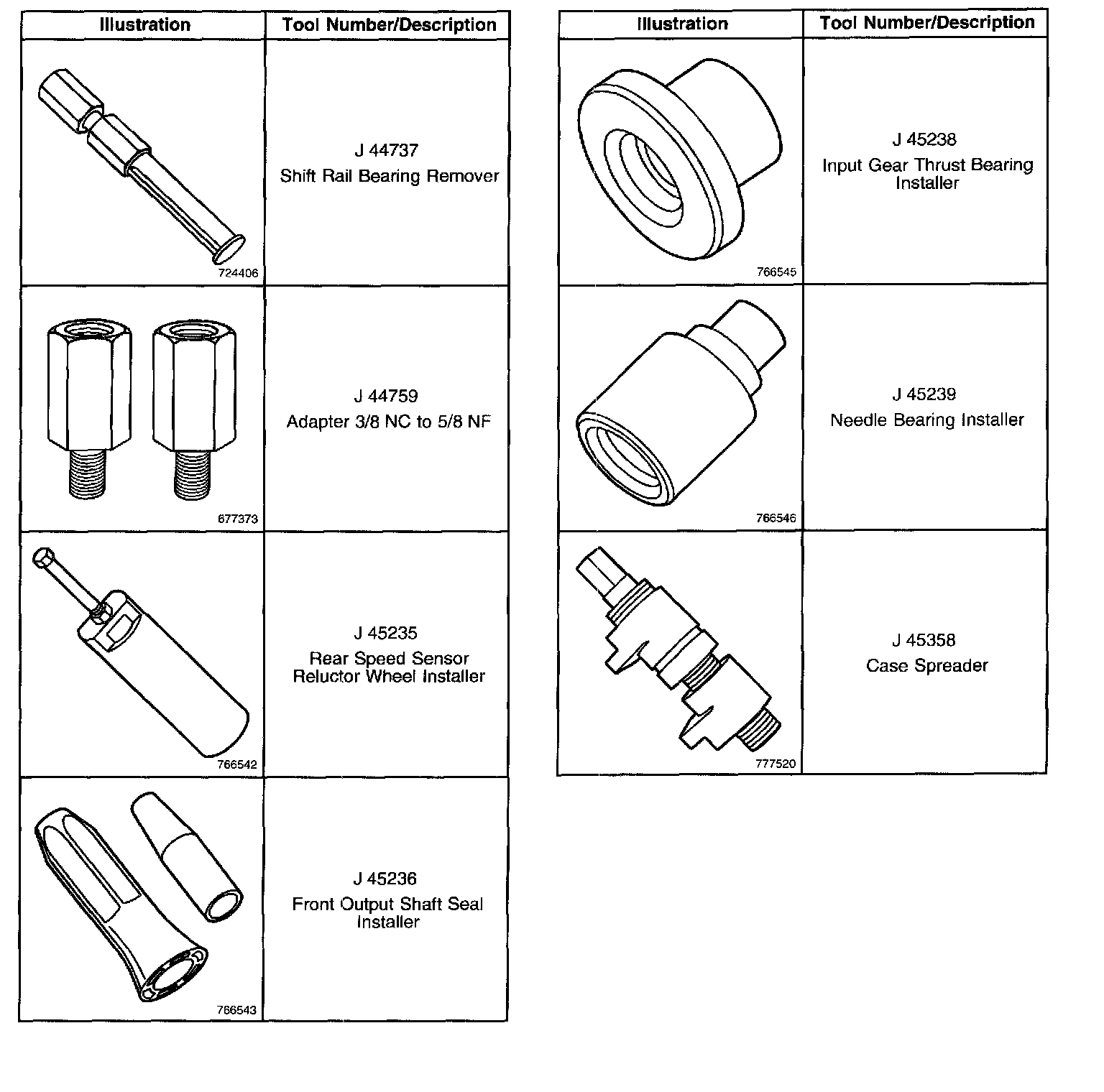 | Illustration | Tool Number/Description |
|---|---|
| 724406 | J 44737 Shift Rail Bearing Remover |
| 677373 | J 44759 Adapter 3/8 NC to 5/8 NF |
| 766542 | J 45235 Rear Speed Sensor Reluctor Wheel Installer |
| 766543 | J 45236 Front Output Shaft Seal Installer |

| Illustration | Tool Number/Description |
|---|---|
| 766545 | J 45238 Input Gear Thrust Bearing Installer |
| 766546 | J 45239 Needle Bearing Installer |
| 777520 | J 45358 Case Spreader |