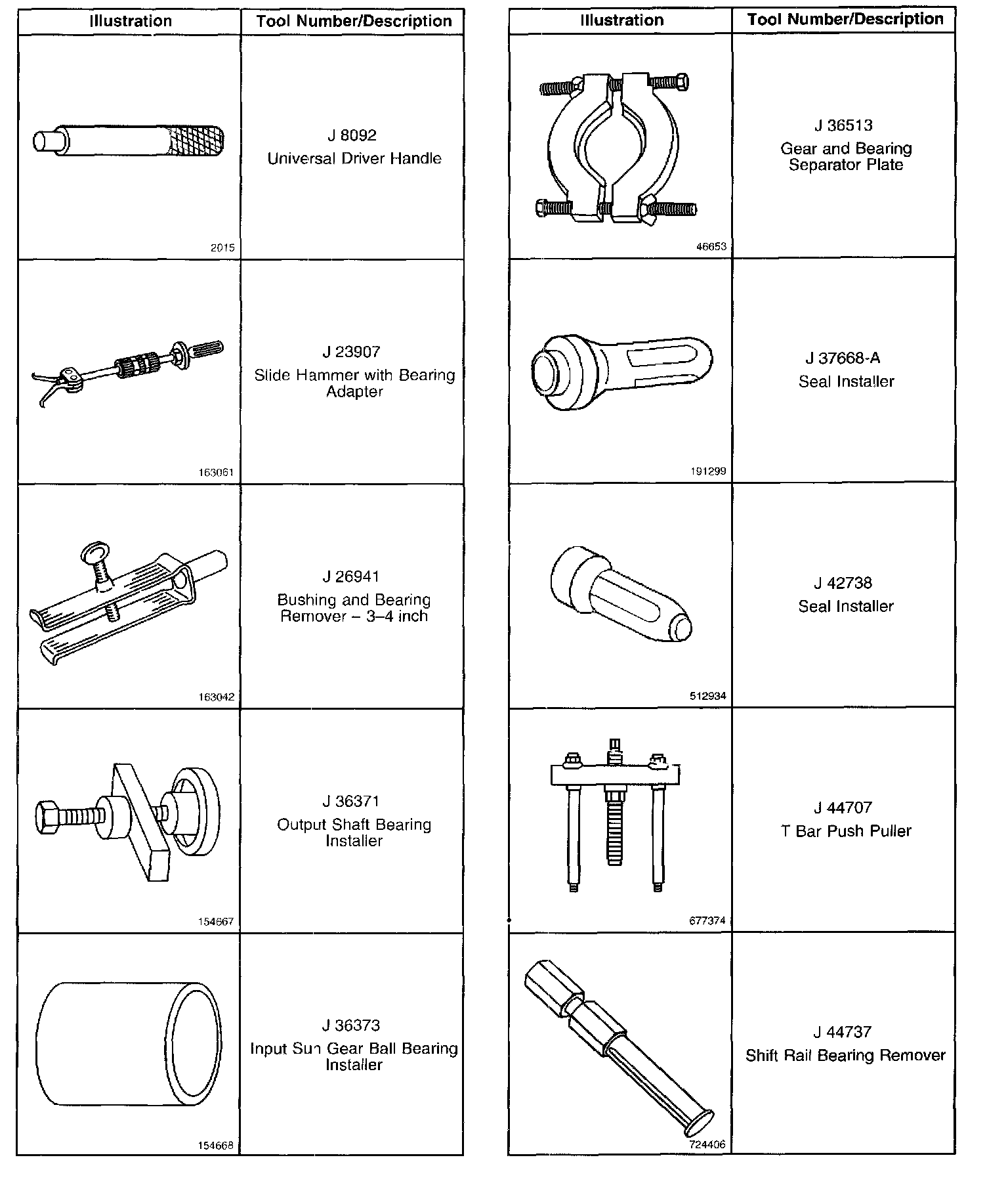 | Illustration | Tool Number/Description |
|---|---|
| 2015 | J 8092 Universal Driver Handle |
| 163061 | J 23907 Slide Hammer with Bearing Adapter |
| 163042 | J 26941 Bushing and Bearing Remover – 3–4 inch |
| 154667 | J 36371 Output Shaft Bearing Installer |
| 154668 | J 36373 Input Sun Gear Ball Bearing Installer |

| Illustration | Tool Number/Description |
|---|---|
| 46653 | J 36513 Gear and Bearing Separator Plate |
| 191299 | J 37668-A Seal Installer |
| 512934 | J 42738 Seal Installer |
| 677374 | J 44707 T Bar Push Puller |
| 724406 | J 44737 Shift Rail Bearing Remover |