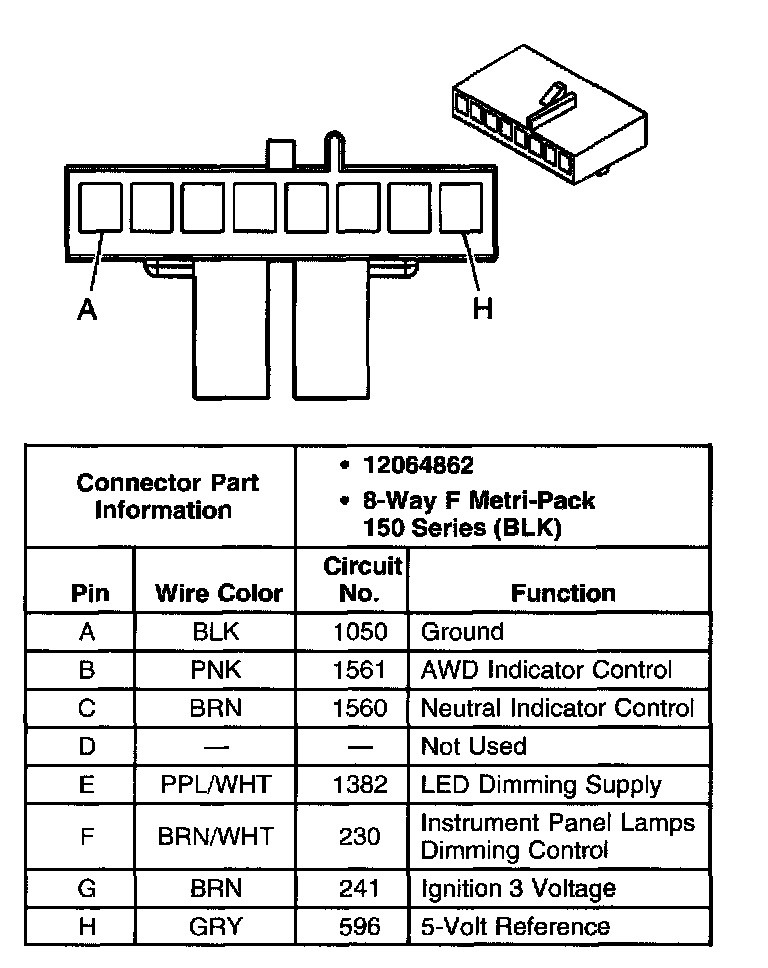 A

H

| Connector Part Information | | • 12064862 • 8-Way F Metri-Pack 150 Series (BLK) | |
|---|---|---|---|
| Pin | Wire Color | Circuit No. | Function |
| A | BLK | 1050 | Ground |
| B | PNK | 1561 | AWD Indicator Control |
| C | BRN | 1560 | Neutral Indicator Control |
| D | — | — | Not Used |
| E | PPL/WHT | 1382 | LED Dimming Supply |
| F | BRN/WHT | 230 | Instrument Panel Lamps Dimming Control |
| G | BRN | 241 | Ignition 3 Voltage |
| H | GRY | 596 | 5-Volt Reference |