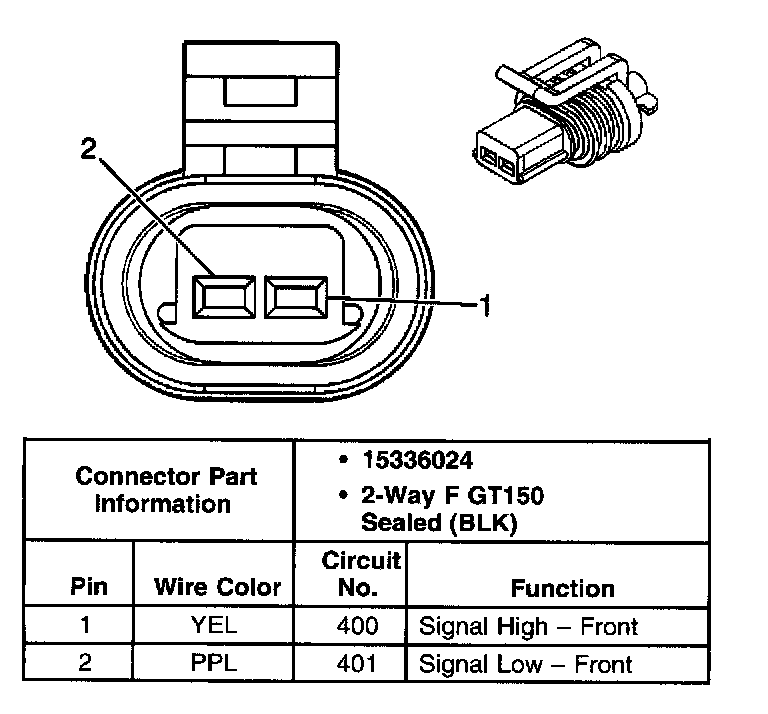 2

1

| Connector Part Information | | • 15336024 • 2-Way F GT150 Sealed (BLK) | |
|---|---|---|---|
| Pin | Wire Color | Circuit No. | Function |
| 1 | YEL | 400 | Signal High – Front |
| 2 | PPL | 401 | Signal Low – Front |