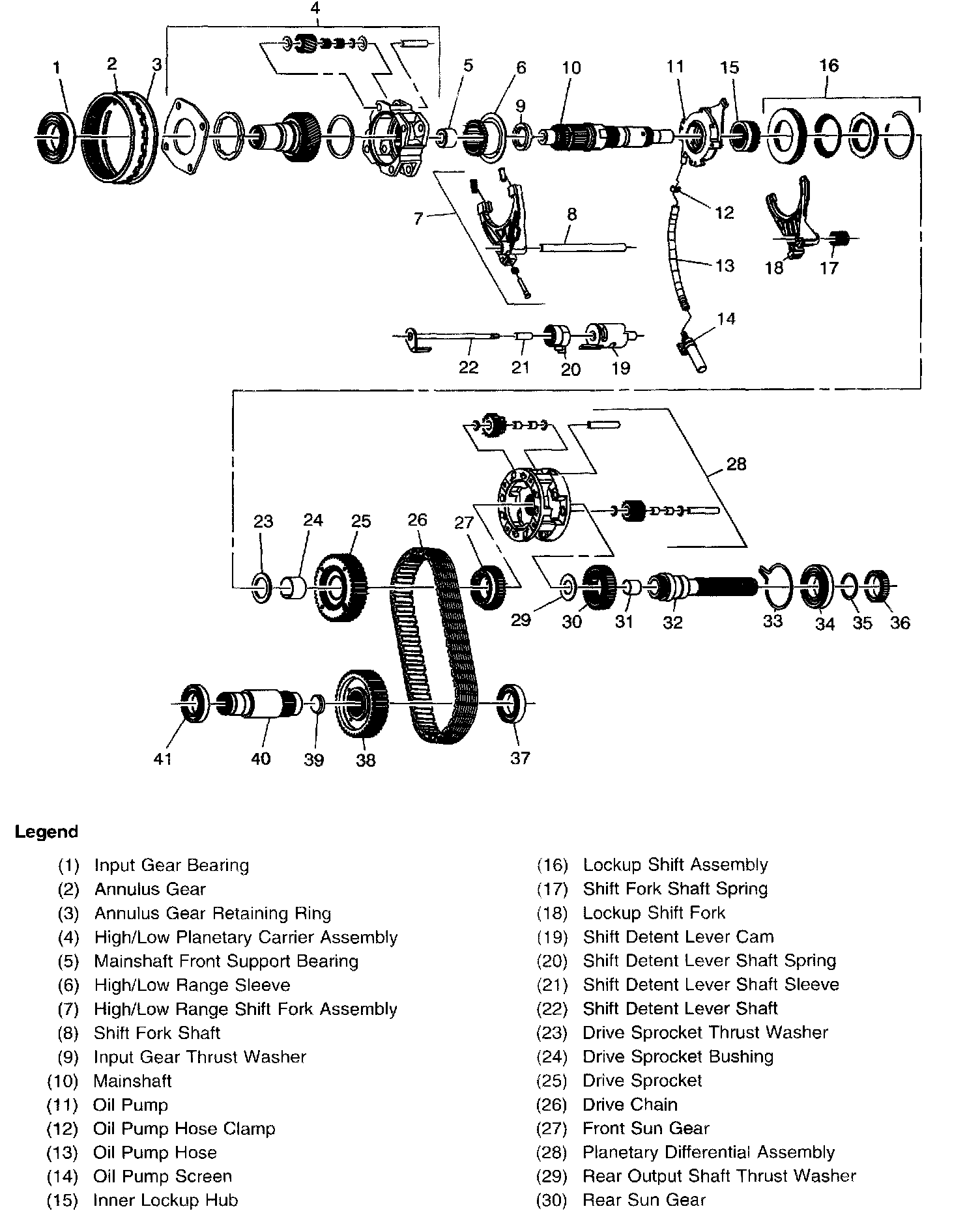 4
1 2 3 5 6 10 11 15 16
9
7 8 12
13
18 17
14
22 21 20 19
28
23 24 25 26 27
29 30 31 32 33 34 35 36
41 40 39 38 37

Legend

(1) Input Gear Bearing
(2) Annulus Gear
(3) Annulus Gear Retaining Ring
(4) High/Low Planetary Carrier Assembly
(5) Mainshaft Front Support Bearing
(6) High/Low Range Sleeve
(7) High/Low Range Shift Fork Assembly
(8) Shift Fork Shaft
(9) Input Gear Thrust Washer
(10) Mainshaft
(11) Oil Pump
(12) Oil Pump Hose Clamp
(13) Oil Pump Hose
(14) Oil Pump Screen
(15) Inner Lockup Hub
(16) Lockup Shift Assembly
(17) Shift Fork Shaft Spring
(18) Lockup Shift Fork
(19) Shift Detent Lever Cam
(20) Shift Detent Lever Shaft Spring
(21) Shift Detent Lever Shaft Sleeve
(22) Shift Detent Lever Shaft
(23) Drive Sprocket Thrust Washer
(24) Drive Sprocket Bushing
(25) Drive Sprocket
(26) Drive Chain
(27) Front Sun Gear
(28) Planetary Differential Assembly
(29) Rear Output Shaft Thrust Washer
(30) Rear Sun Gear