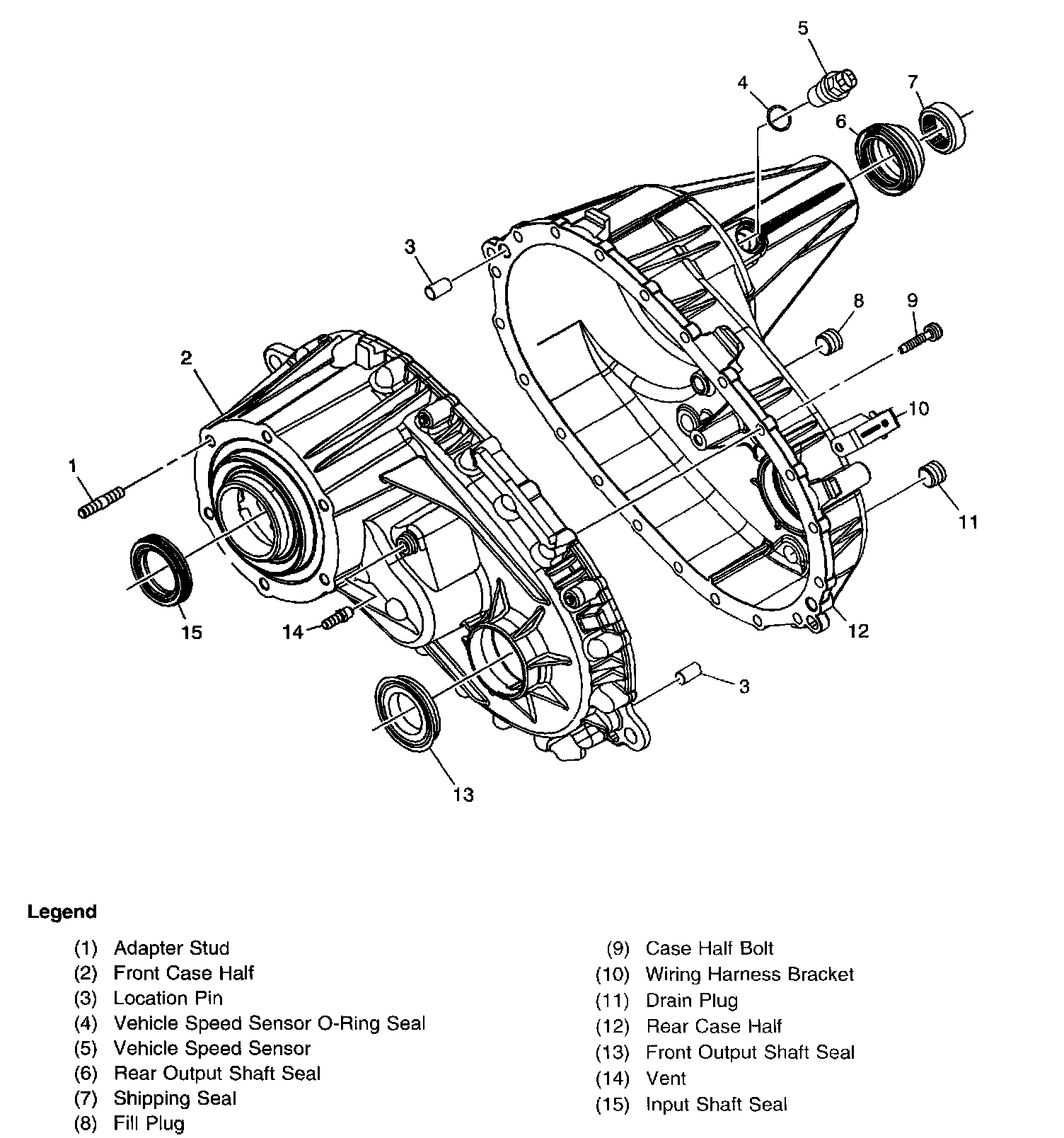 5
4
7
6
3
8
9
2
10
1
11
15
14
12
3
13

Legend

(1) Adapter Stud
(2) Front Case Half
(3) Location Pin
(4) Vehicle Speed Sensor O-Ring Seal
(5) Vehicle Speed Sensor
(6) Rear Output Shaft Seal
(7) Shipping Seal
(8) Fill Plug

(9) Case Half Bolt
(10) Wiring Harness Bracket
(11) Drain Plug
(12) Rear Case Half
(13) Front Output Shaft Seal
(14) Vent
(15) Input Shaft Seal