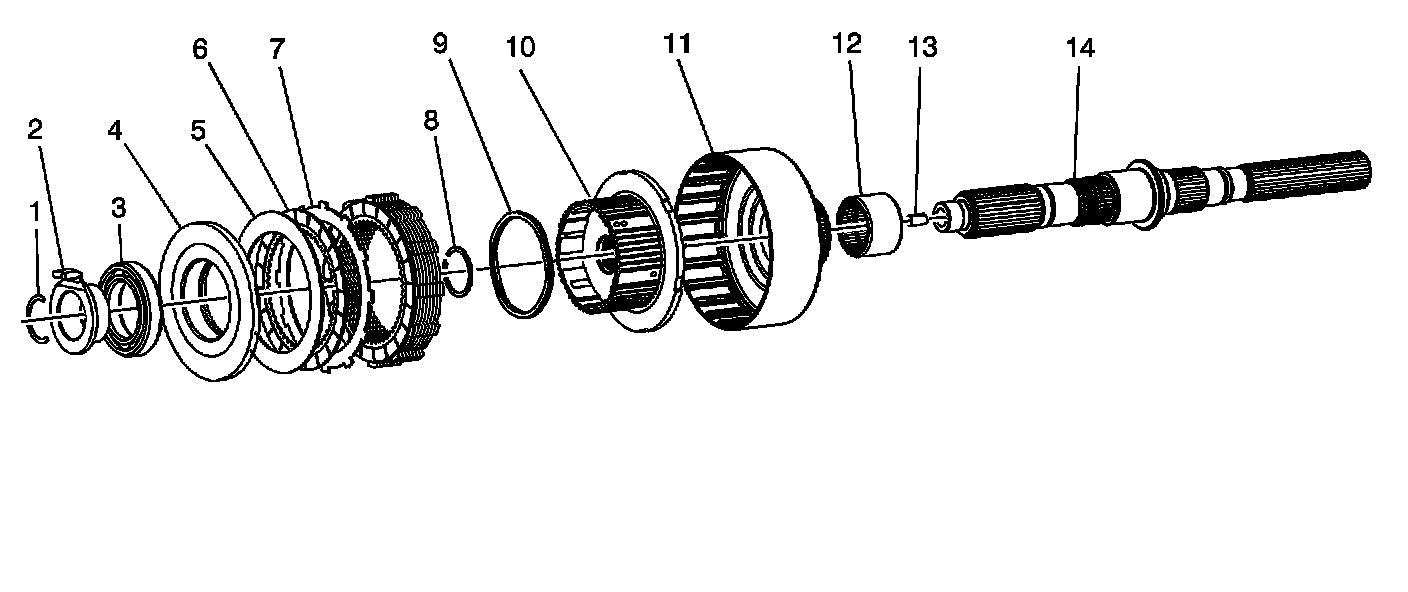 1
2
3
4
5
6
7
8
9
10
11
12
13
14