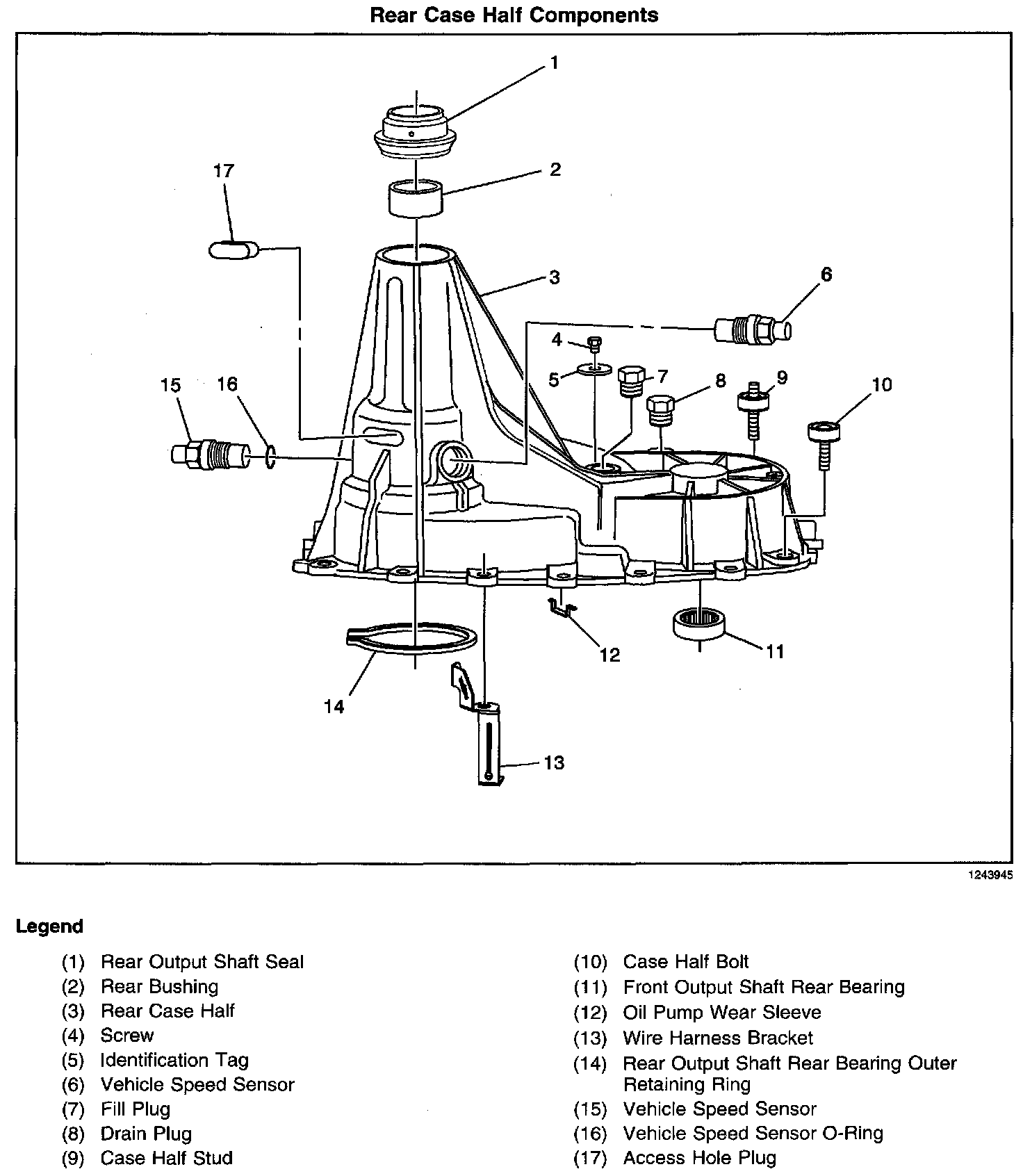 Rear Case Half Components

1
2
17
3
6
4
5
7
8
9
10
15
16
12
11
14
13

1243945

Legend

(1) Rear Output Shaft Seal
(2) Rear Bushing
(3) Rear Case Half
(4) Screw
(5) Identification Tag
(6) Vehicle Speed Sensor
(7) Fill Plug
(8) Drain Plug
(9) Case Half Stud

(10) Case Half Bolt
(11) Front Output Shaft Rear Bearing
(12) Oil Pump Wear Sleeve
(13) Wire Harness Bracket
(14) Rear Output Shaft Rear Bearing Outer Retaining Ring
(15) Vehicle Speed Sensor
(16) Vehicle Speed Sensor O-Ring
(17) Access Hole Plug