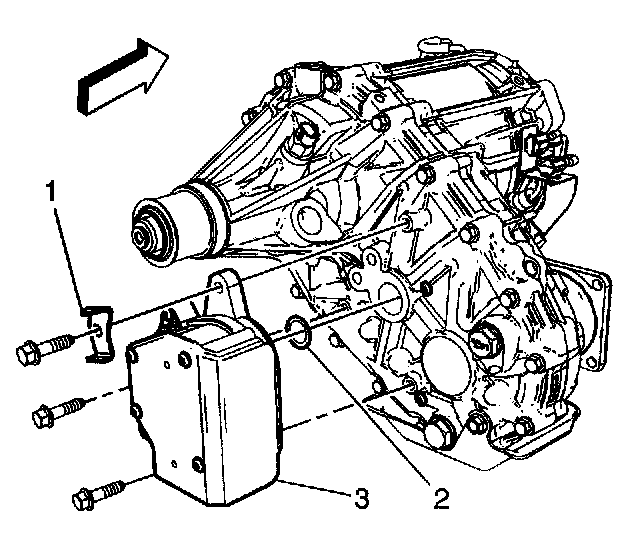 1
3
2