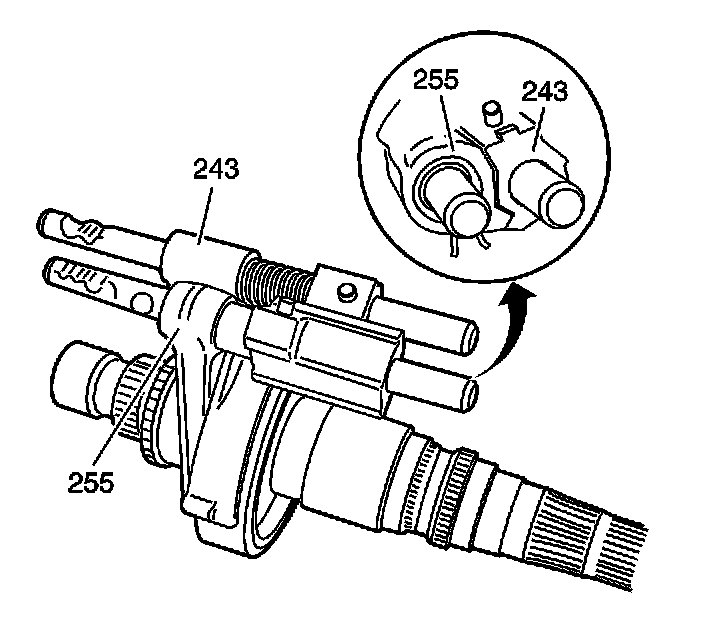 255
243
243
255