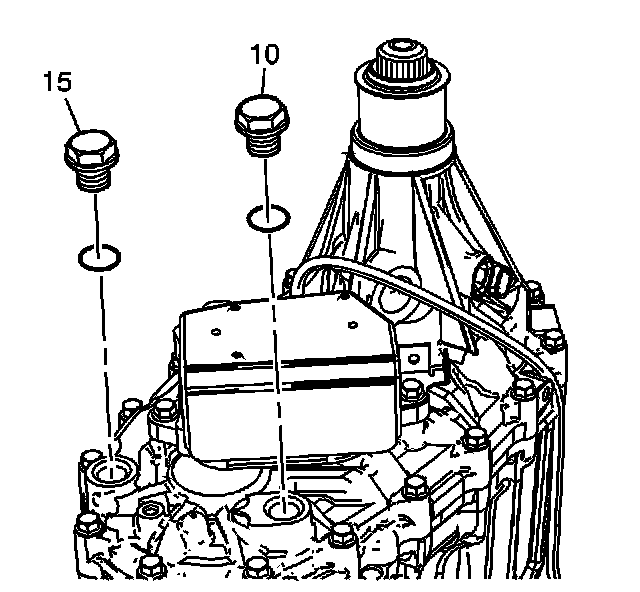 15
10