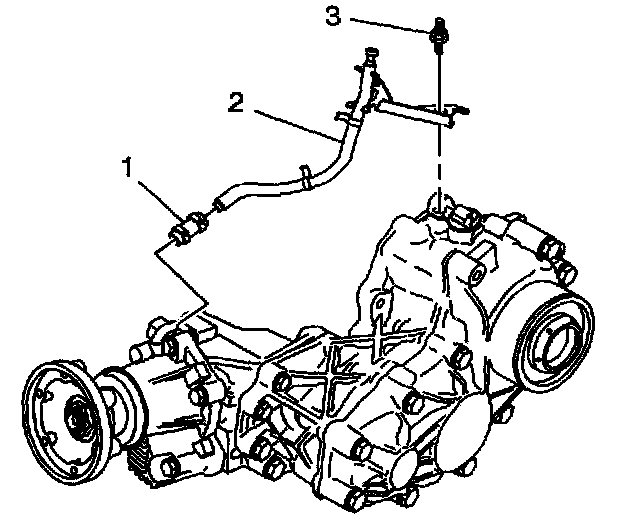 3
2
1