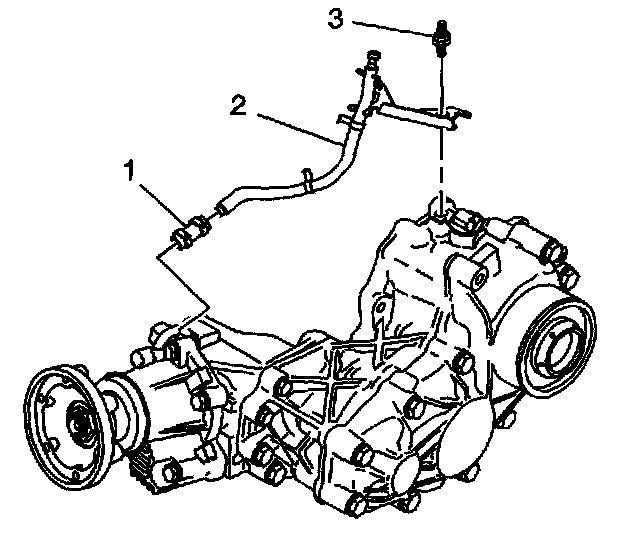 3
2
1