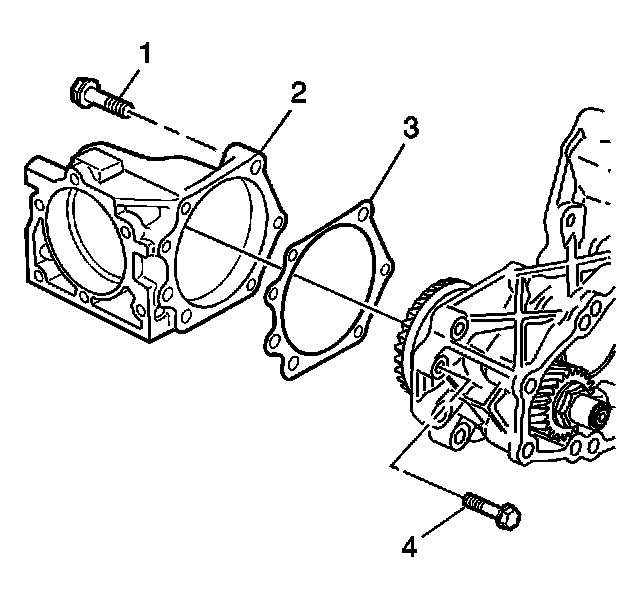 1
2
3
4