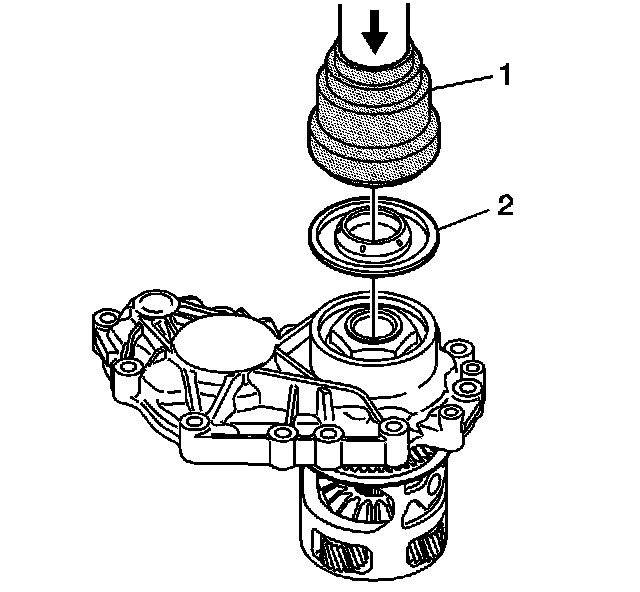 1
2