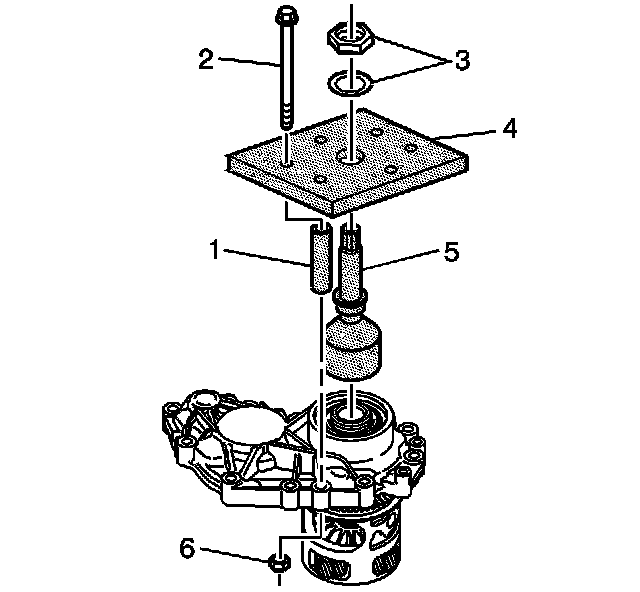 2
3
4
1
5
6