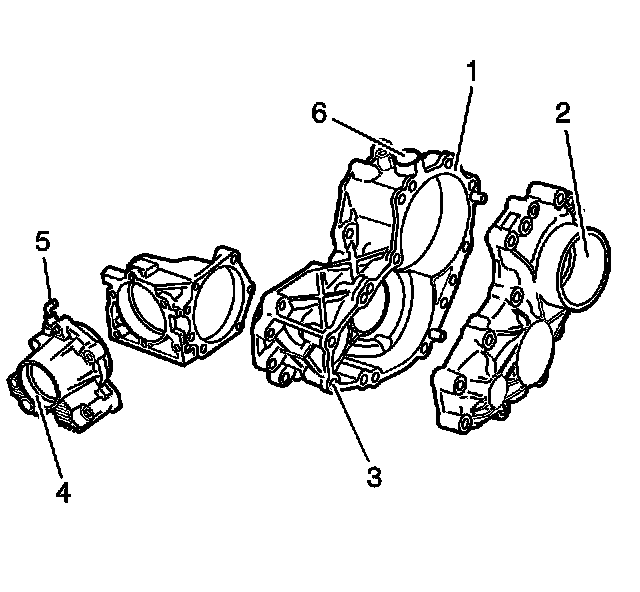 1
6
2
5
3
4