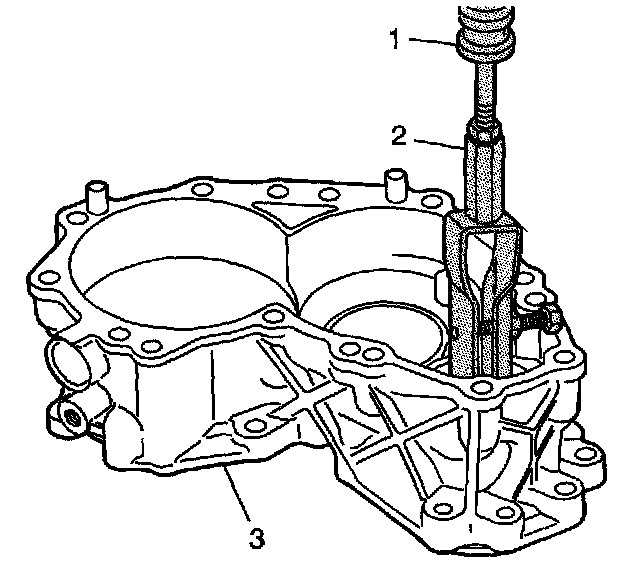 1
2
3