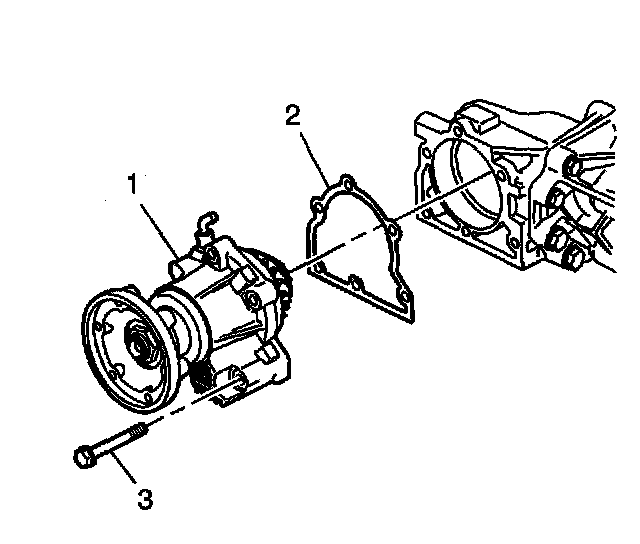 2
1
3