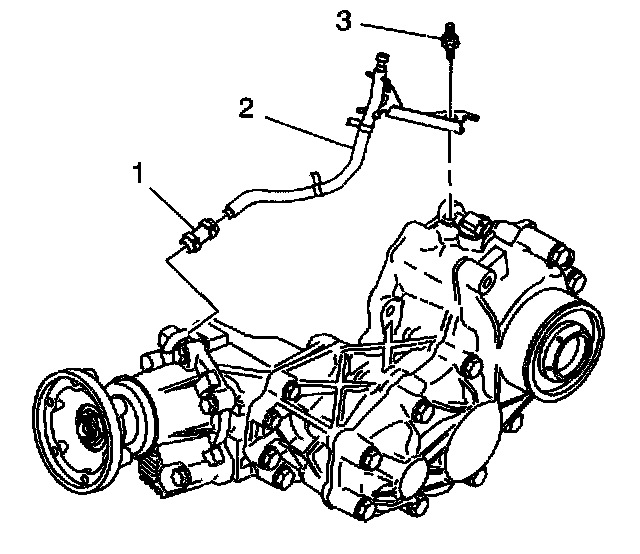 3
2
1