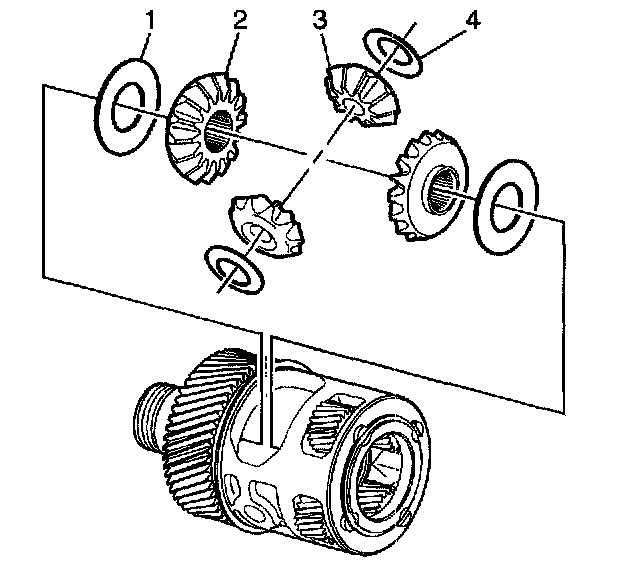 1
2
3
4