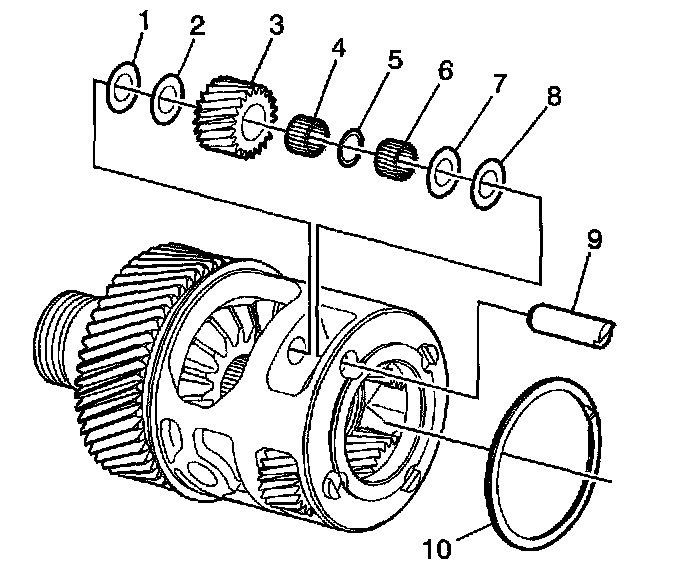 1
2
3
4
5
6
7
8
9
10