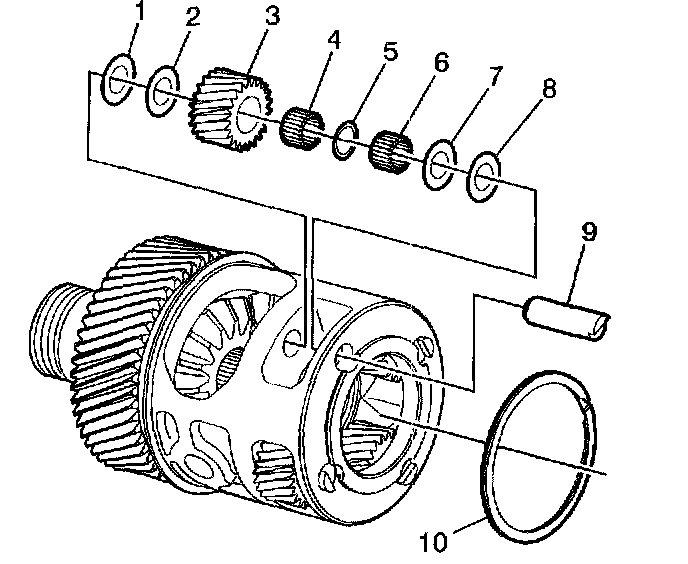 1
2
3
4
5
6
7
8
9
10