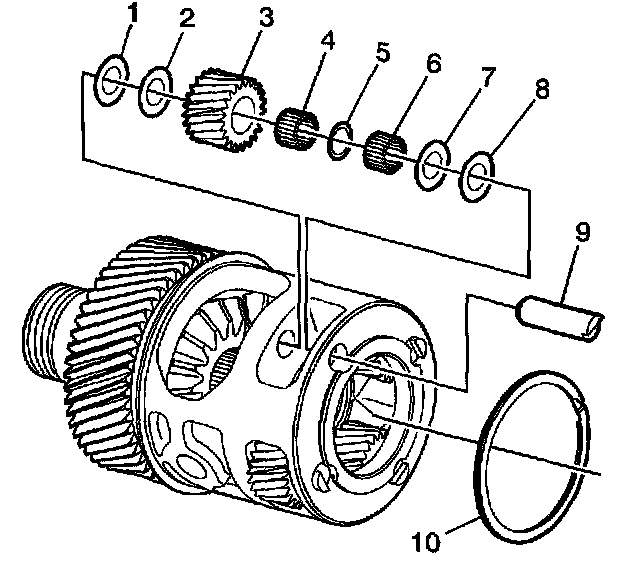 1
2
3
4
5
6
7
8
9
10