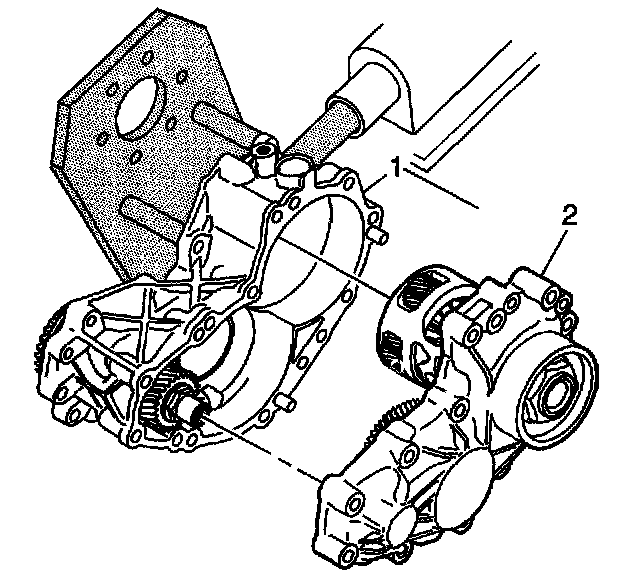 1
2