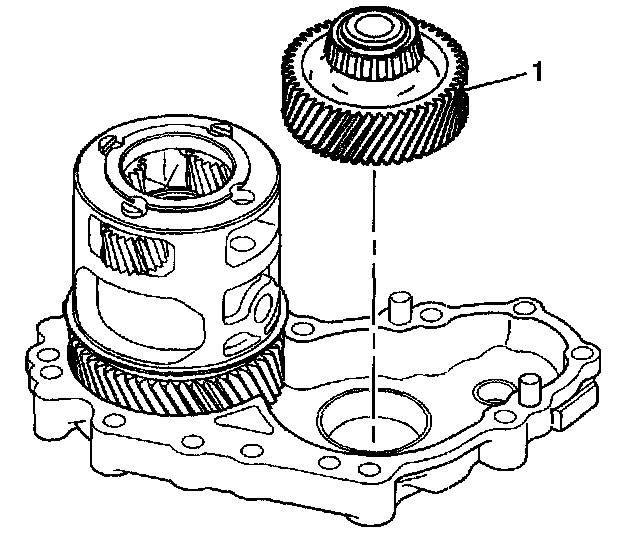 1