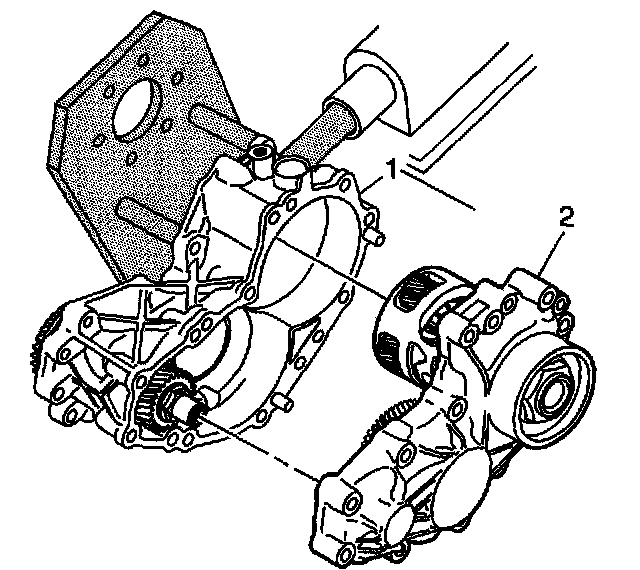 1
2