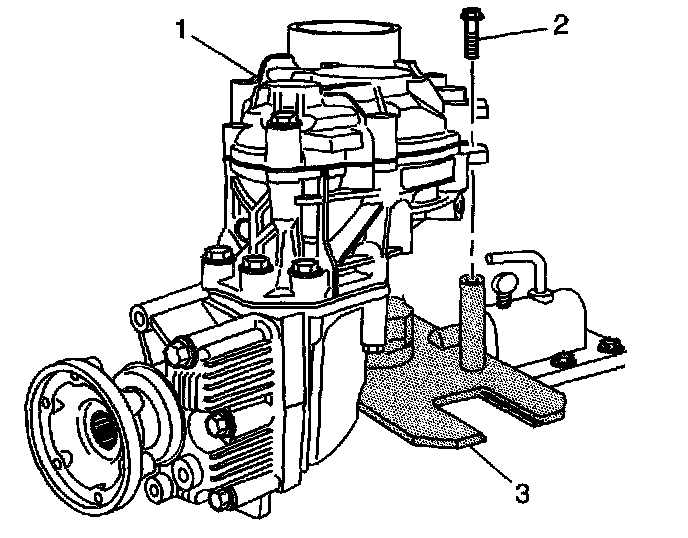 1
2
3