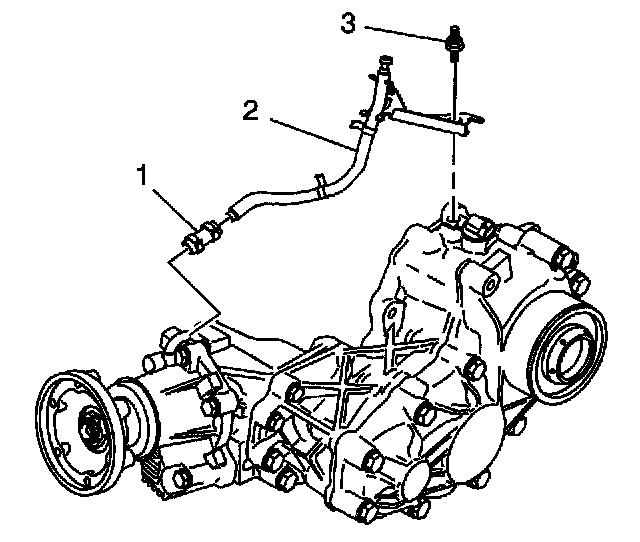 3

2

1