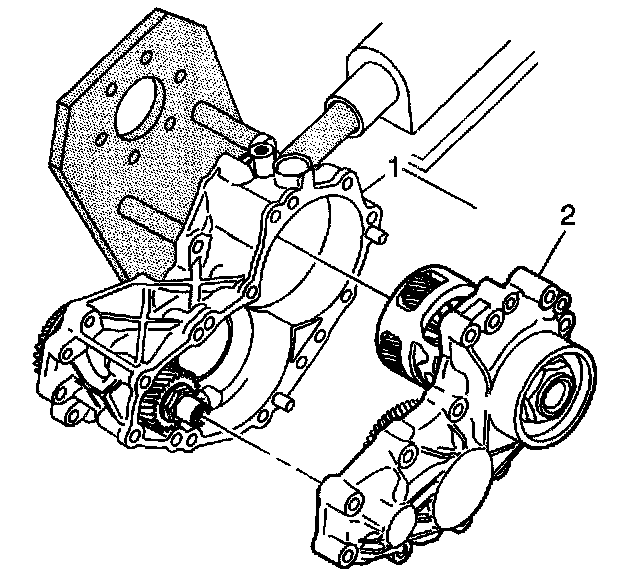 1
2