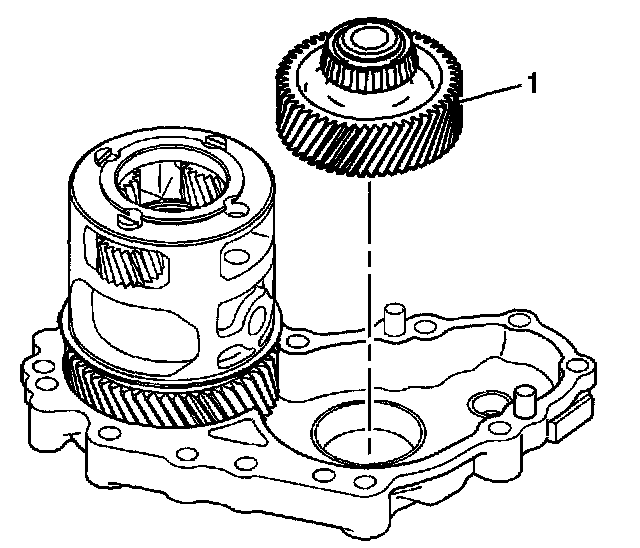 1