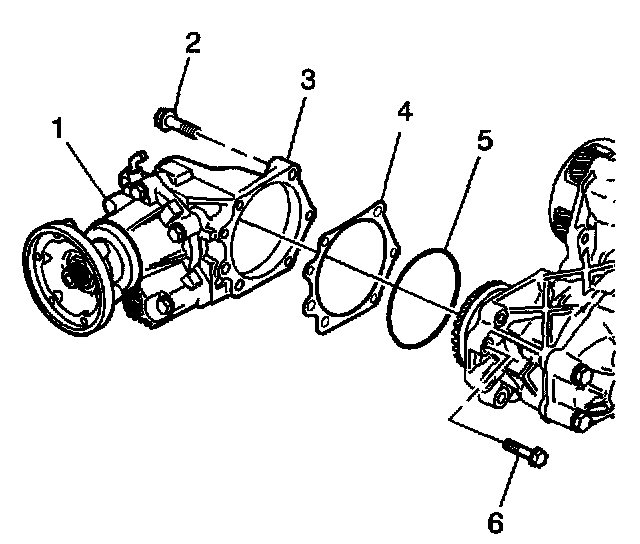 2
3
1
4
5
6