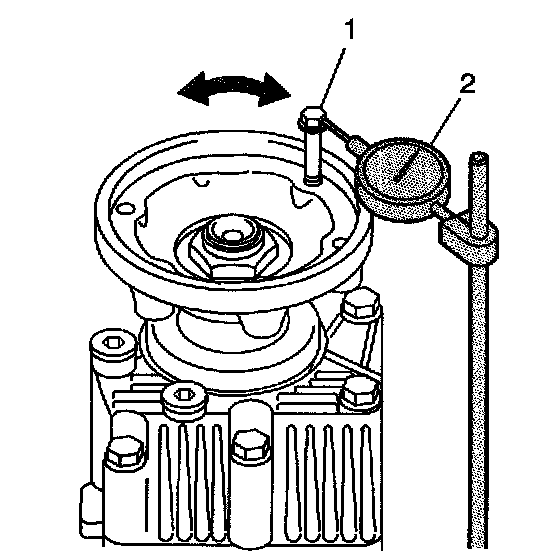 1
2