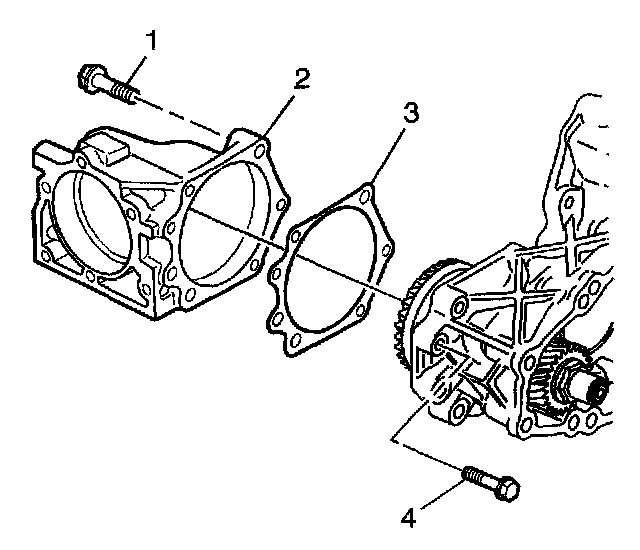 1
2
3
4