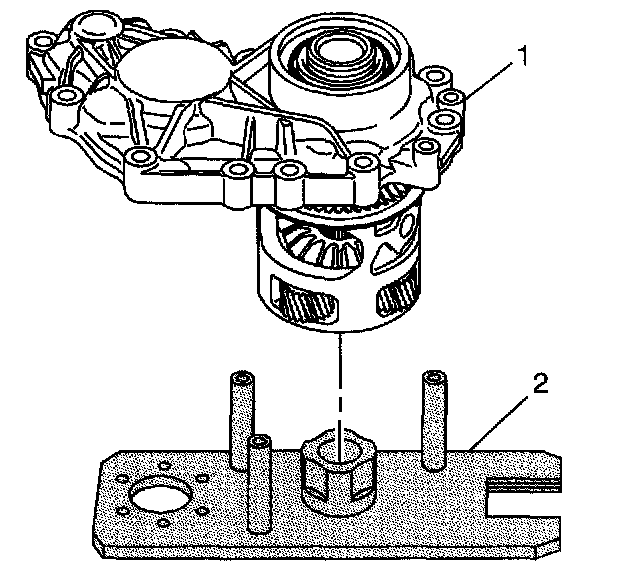 1

2