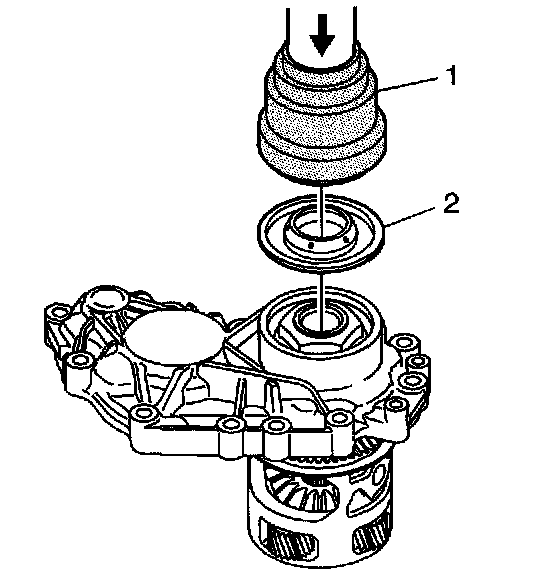 1
2