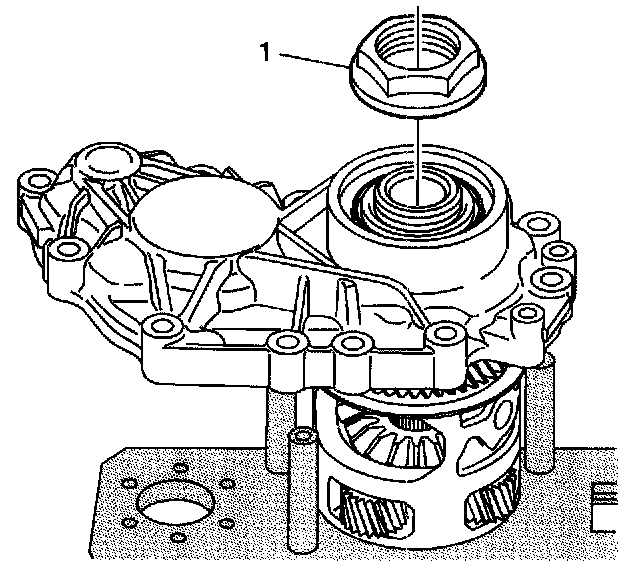 1