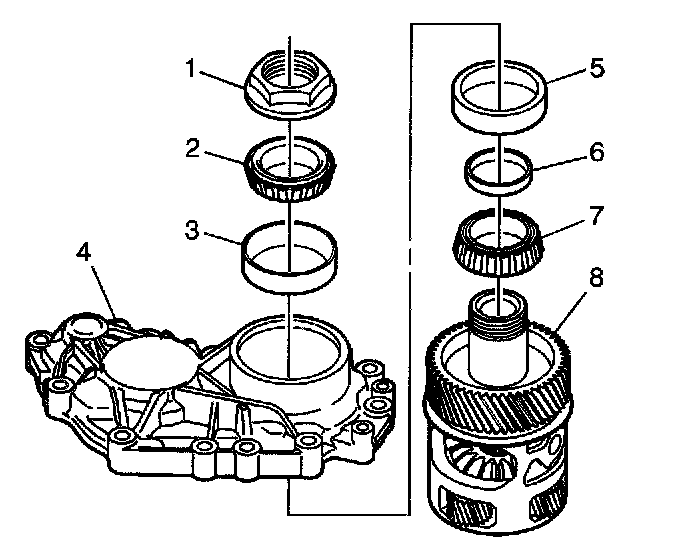 1
2
3
4
5
6
7
8