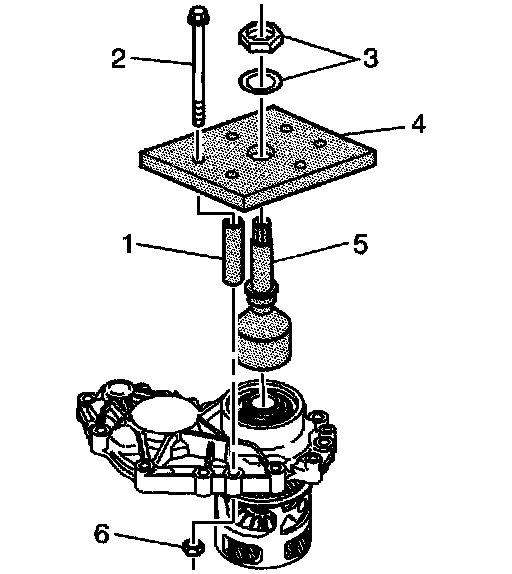 2
3
4
1
5
6