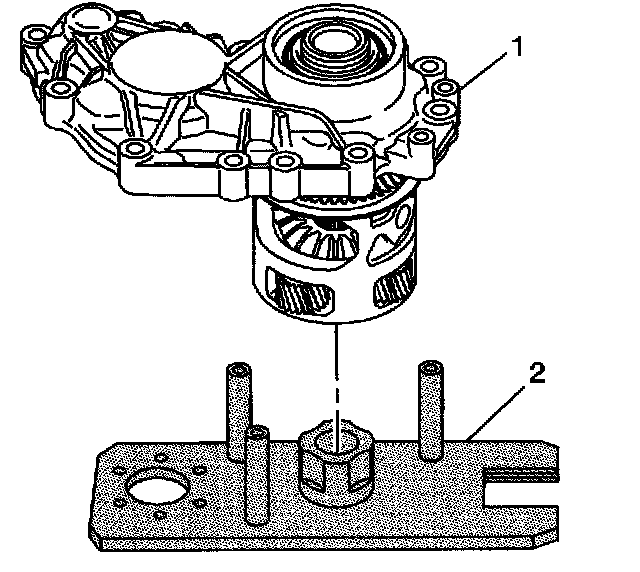 1

2