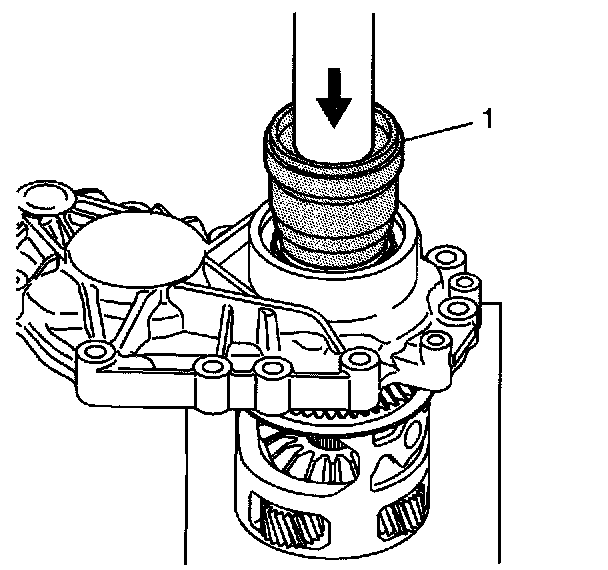 1