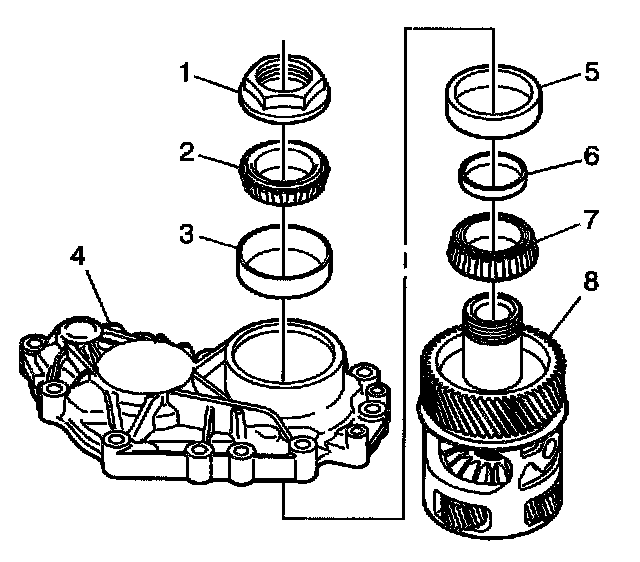 1
2
3
4
5
6
7
8