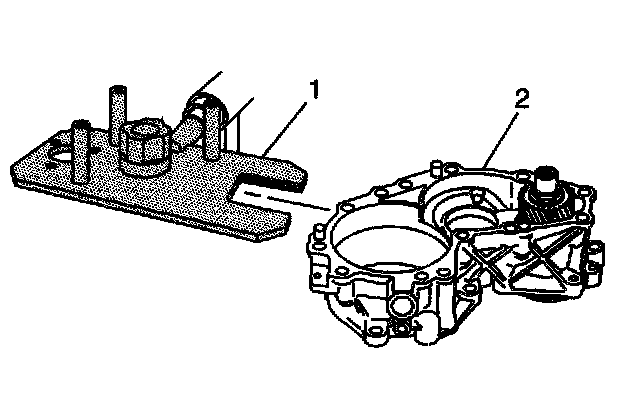 1

2