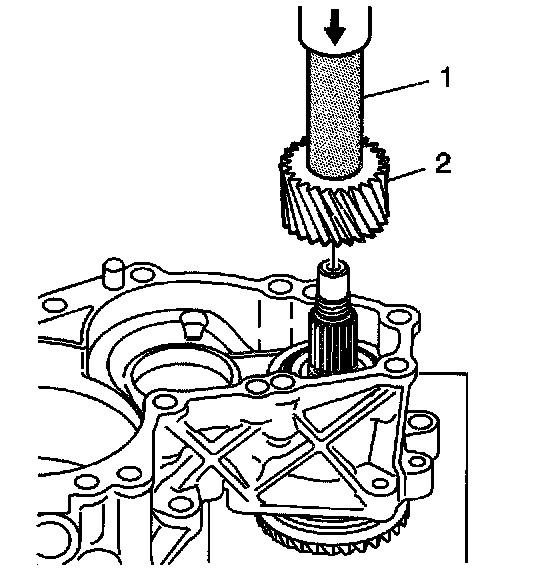 1
2