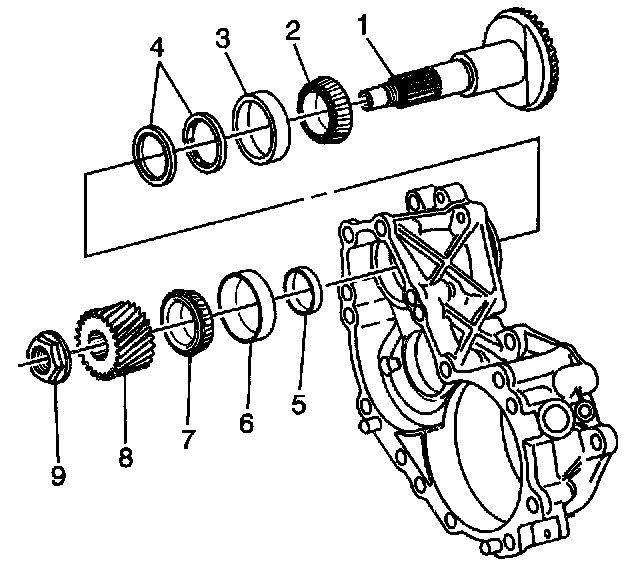 4
3
2
1
9
8
7
6
5