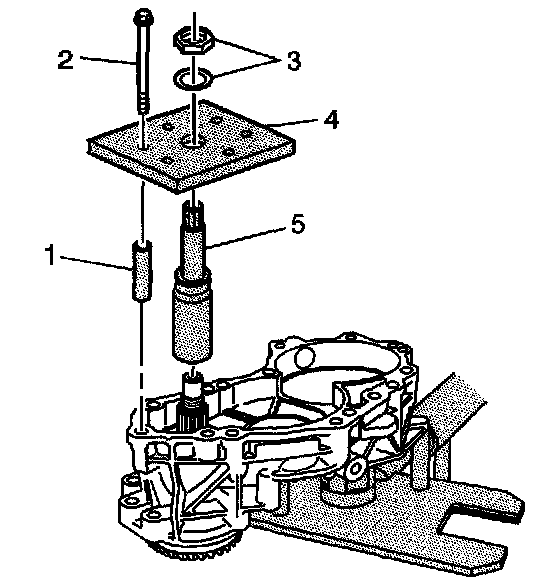 2
3
4
5
1